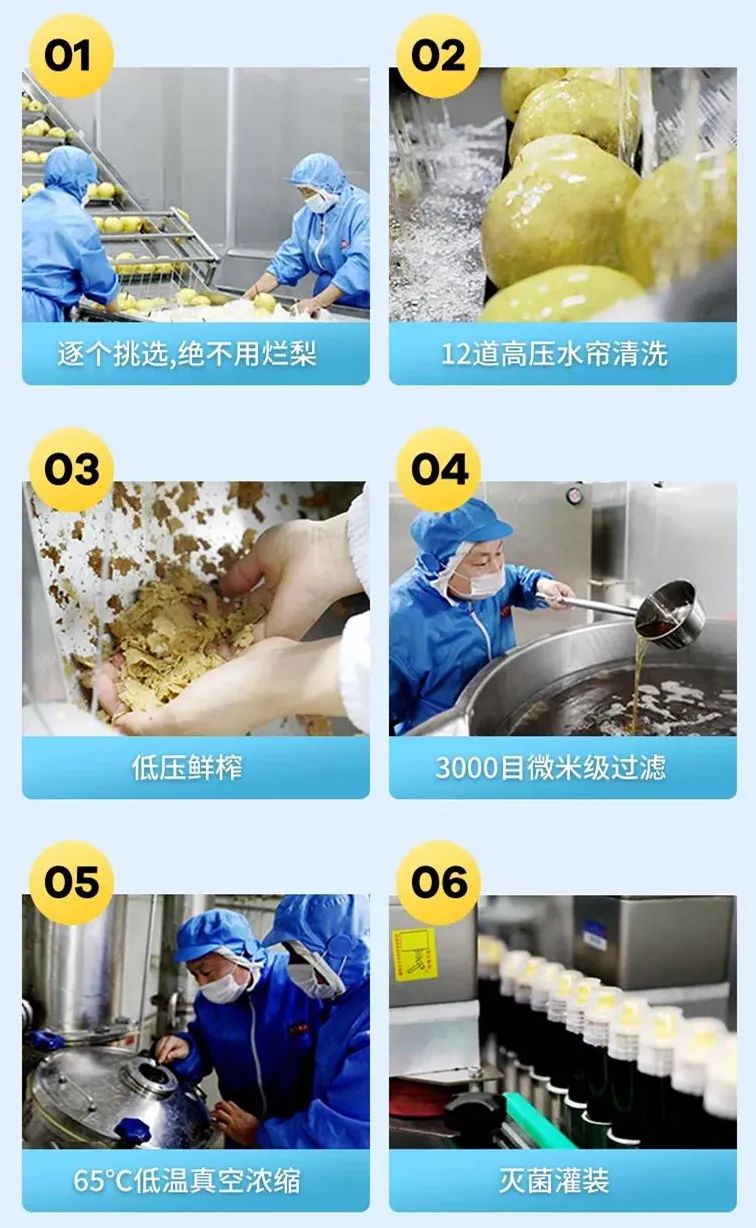 01
逐个挑选,绝不用烂梨

02
12道高压水帘清洗

03
低压鲜榨

04
3000目微米级过滤

05
65°C低温真空浓缩

06
灭菌灌装